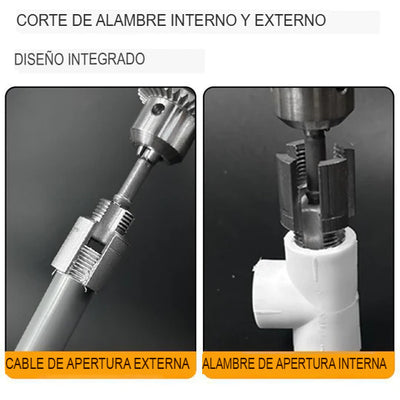 CORTE DE ALAMBRE INTERNO Y EXTERNO

DISEÑO INTEGRADO

CABLE DE APERTURA EXTERNA

ALAMBRE DE APERTURA INTERNA