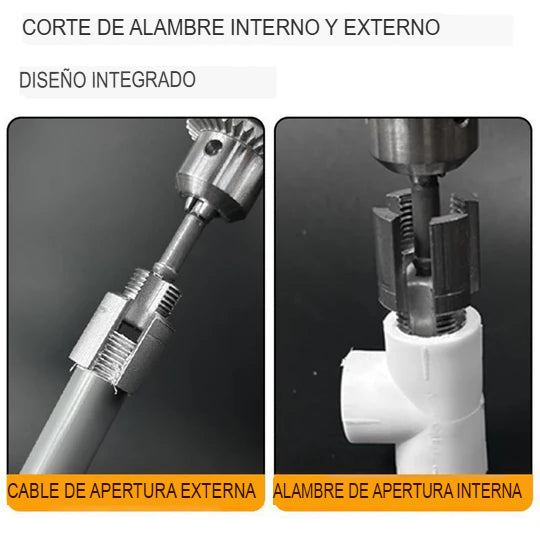 CORTE DE ALAMBRE INTERNO Y EXTERNO

DISEÑO INTEGRADO

CABLE DE APERTURA EXTERNA

ALAMBRE DE APERTURA INTERNA